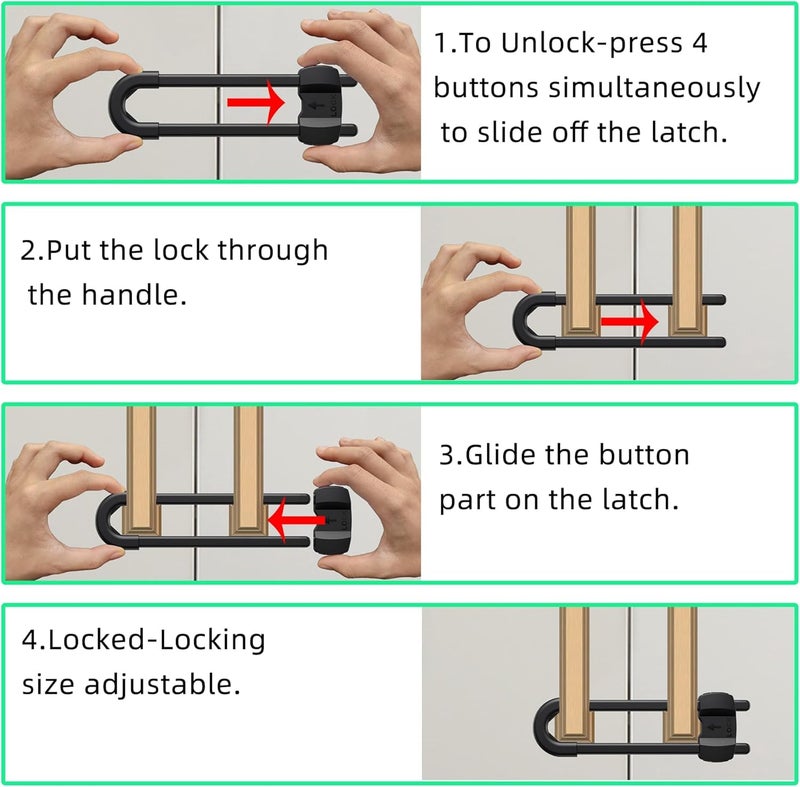 1.To Unlock-press 4 buttons simultaneously to slide off the latch.

2.Put the lock through the handle.

3.Glide the button part on the latch.

4.Locked-Locking size adjustable.